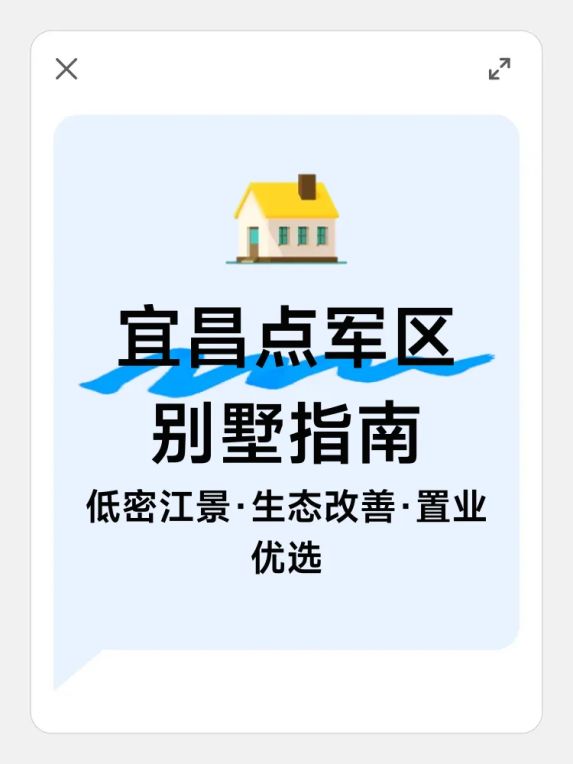 宜昌点军区
别墅指南

低密江景·生态改善·置业优选